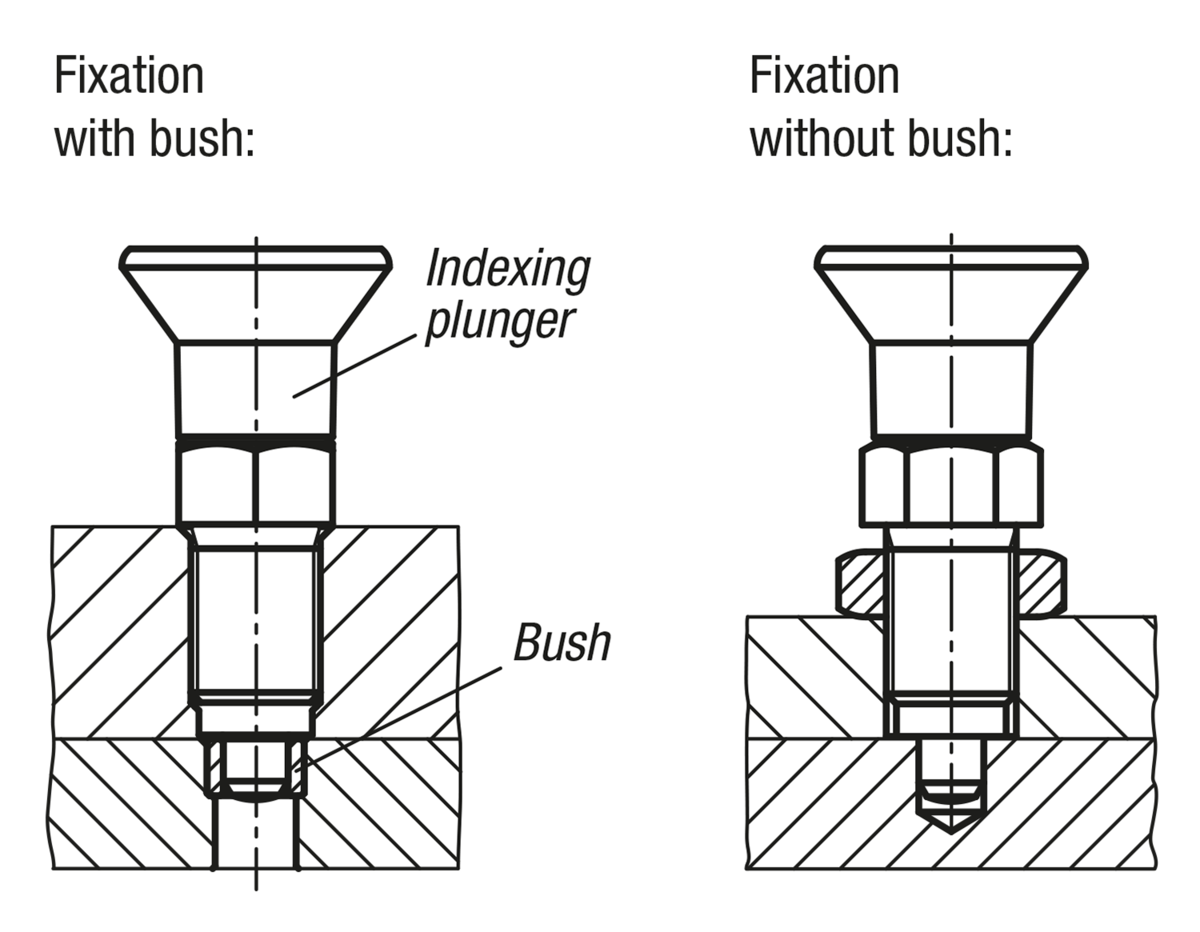 Fixation with bush:

Indexing plunger

Bush

Fixation without bush: